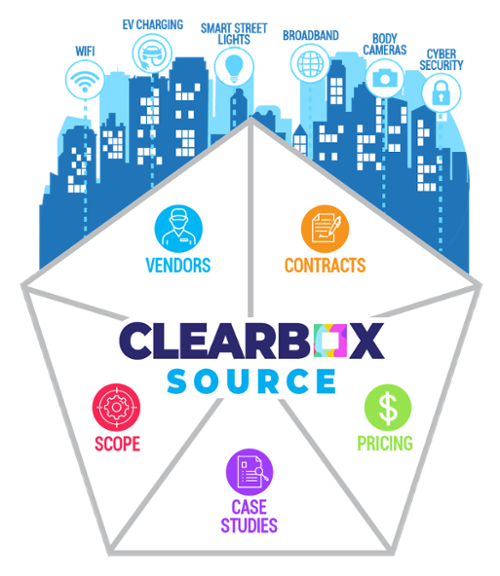 WIFI

EV CHARGING

SMART STREET LIGHTS

BROADBAND

BODY CAMERAS

CYBER SECURITY

VENDORS

CONTRACTS

CLEARBOX

SOURCE

SCOPE

PRICING

CASE STUDIES